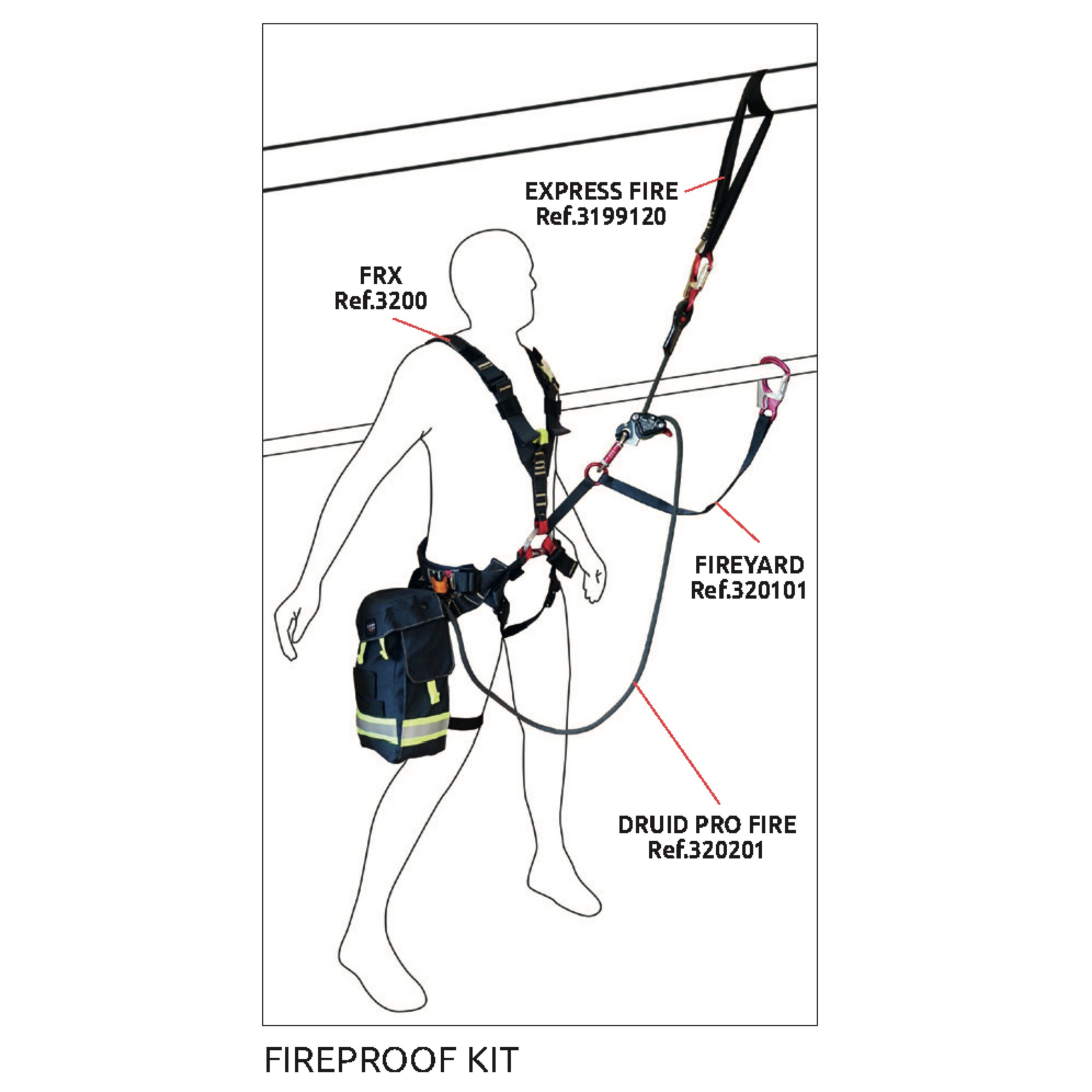 EXPRESS FIRE
Ref.3199120

FRX
Ref.3200

FIREYARD
Ref.320101

DRUID PRO FIRE
Ref.320201

FIREPROOF KIT